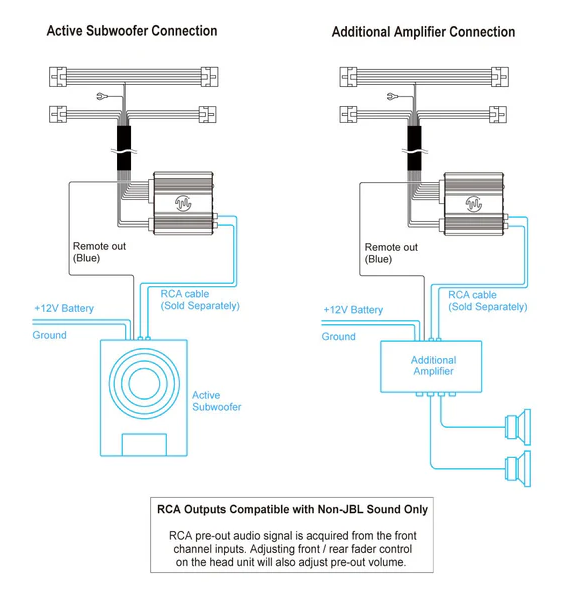 Active Subwoofer Connection

Remote out
(Blue)

RCA cable
(Sold Separately)

+12V Battery

Ground

Active
Subwoofer

Additional Amplifier Connection

Remote out
(Blue)

RCA cable
(Sold Separately)

+12V Battery

Ground

Additional
Amplifier

RCA Outputs Compatible with Non-JBL Sound Only

RCA pre-out audio signal is acquired from the front channel inputs. Adjusting front / rear fader control on the head unit will also adjust pre-out volume.