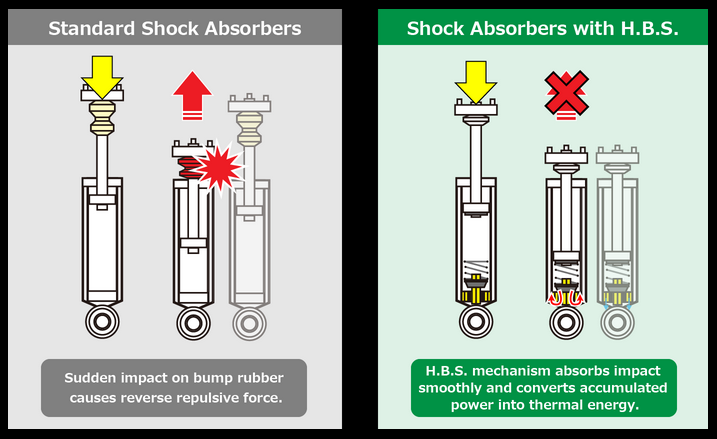 Standard Shock Absorbers

Sudden impact on bump rubber causes reverse repulsive force.

Shock Absorbers with H.B.S.

H.B.S. mechanism absorbs impact smoothly and converts accumulated power into thermal energy.