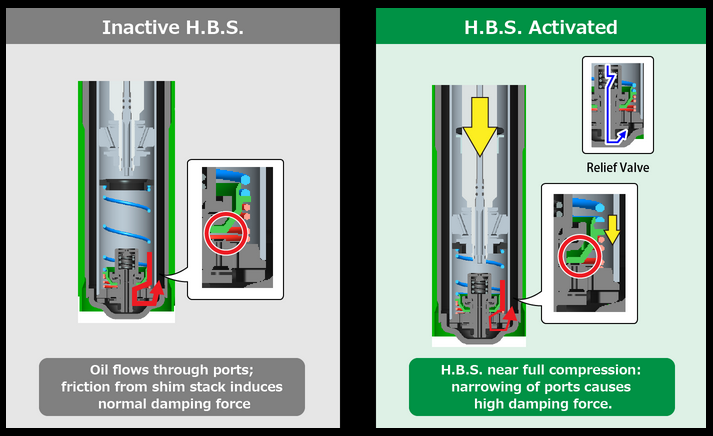 Inactive H.B.S.

Oil flows through ports; friction from shim stack induces normal damping force

H.B.S. Activated

Relief Valve

H.B.S. near full compression: narrowing of ports causes high damping force.