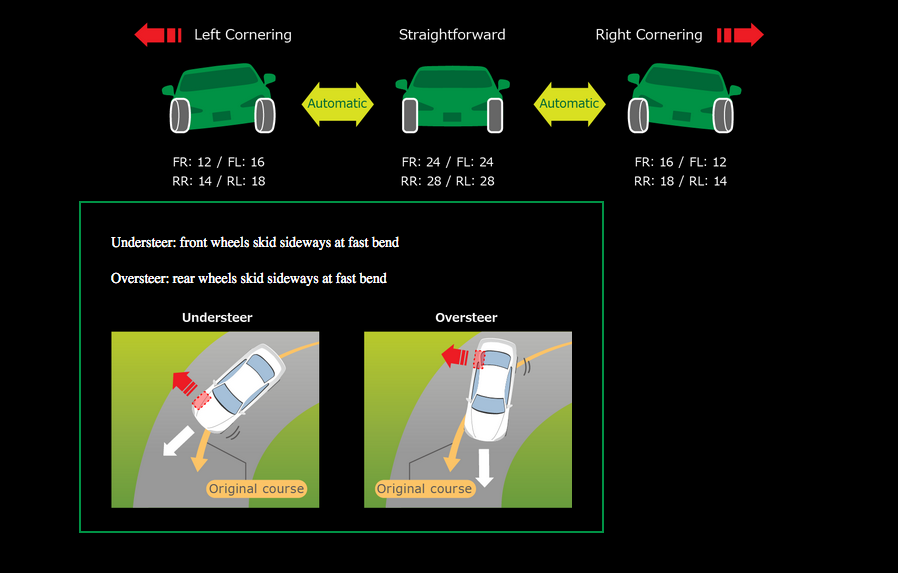 Left Cornering

Straightforward

Right Cornering

Automatic

Automatic

FR: 12 / FL: 16
RR: 14 / RL: 18

FR: 24 / FL: 24
RR: 28 / RL: 28

FR: 16 / FL: 12
RR: 18 / RL: 14

Understeer: front wheels skid sideways at fast bend

Oversteer: rear wheels skid sideways at fast bend

Understeer

Original course

Oversteer

Original course