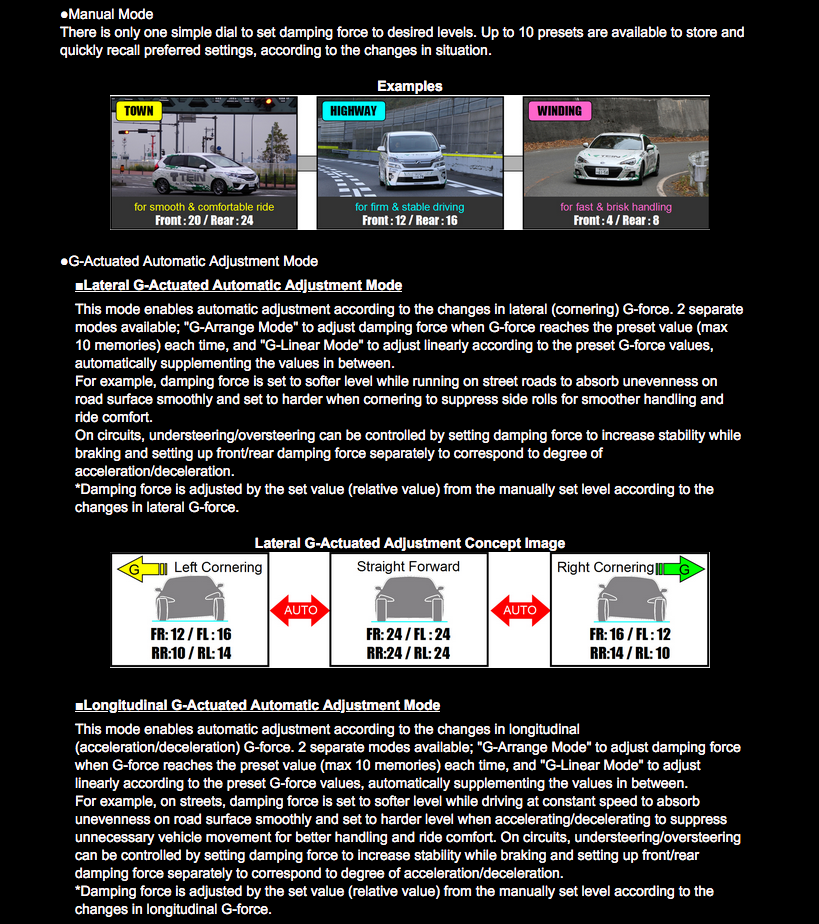 ●Manual Mode
There is only one simple dial to set damping force to desired levels. Up to 10 presets are available to store and quickly recall preferred settings, according to the changes in situation.

Examples

TOWN
for smooth & comfortable ride
Front : 20 / Rear : 24

HIGHWAY
for firm & stable driving
Front : 12 / Rear : 16

WINDING
for fast & brisk handling
Front : 4 / Rear : 8

●G-Actuated Automatic Adjustment Mode
■Lateral G-Actuated Automatic Adjustment Mode
This mode enables automatic adjustment according to the changes in lateral (cornering) G-force. 2 separate modes available; "G-Arrange Mode" to adjust damping force when G-force reaches the preset value (max 10 memories) each time, and "G-Linear Mode" to adjust linearly according to the preset G-force values, automatically supplementing the values in between.
For example, damping force is set to softer level while running on street roads to absorb unevenness on road surface smoothly and set to harder when cornering to suppress side rolls for smoother handling and ride comfort.
On circuits, understeering/oversteering can be controlled by setting damping force to increase stability while braking and setting up front/rear damping force separately to correspond to degree of acceleration/deceleration.
*Damping force is adjusted by the set value (relative value) from the manually set level according to the changes in lateral G-force.

Lateral G-Actuated Adjustment Concept Image

G Left Cornering
FR: 12 / FL : 16
RR:10 / RL: 14

AUTO

Straight Forward
FR: 24 / FL : 24
RR:24 / RL: 24

AUTO

Right Cornering G
FR: 16 / FL : 12
RR:14 / RL: 10

■Longitudinal G-Actuated Automatic Adjustment Mode
This mode enables automatic adjustment according to the changes in longitudinal (acceleration/deceleration) G-force. 2 separate modes available; "G-Arrange Mode" to adjust damping force when G-force reaches the preset value (max 10 memories) each time, and "G-Linear Mode" to adjust linearly according to the preset G-force values, automatically supplementing the values in between.
For example, on streets, damping force is set to softer level while driving at constant speed to absorb unevenness on road surface smoothly and set to harder level when accelerating/decelerating to suppress unnecessary vehicle movement for better handling and ride comfort. On circuits, understeering/oversteering can be controlled by setting damping force to increase stability while braking and setting up front/rear damping force separately to correspond to degree of acceleration/deceleration.
*Damping force is adjusted by the set value (relative value) from the manually set level according to the changes in longitudinal G-force.