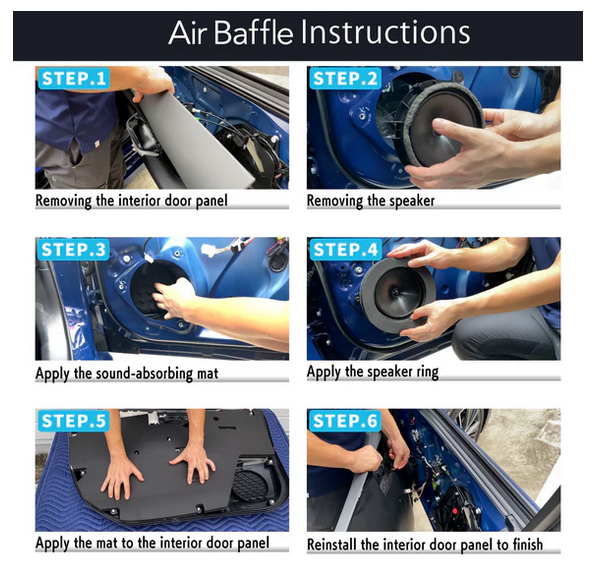 Air Baffle Instructions

STEP.1

Removing the interior door panel

STEP.2

Removing the speaker

STEP.3

Apply the sound-absorbing mat

STEP.4

Apply the speaker ring

STEP.5

Apply the mat to the interior door panel

STEP.6

Reinstall the interior door panel to finish