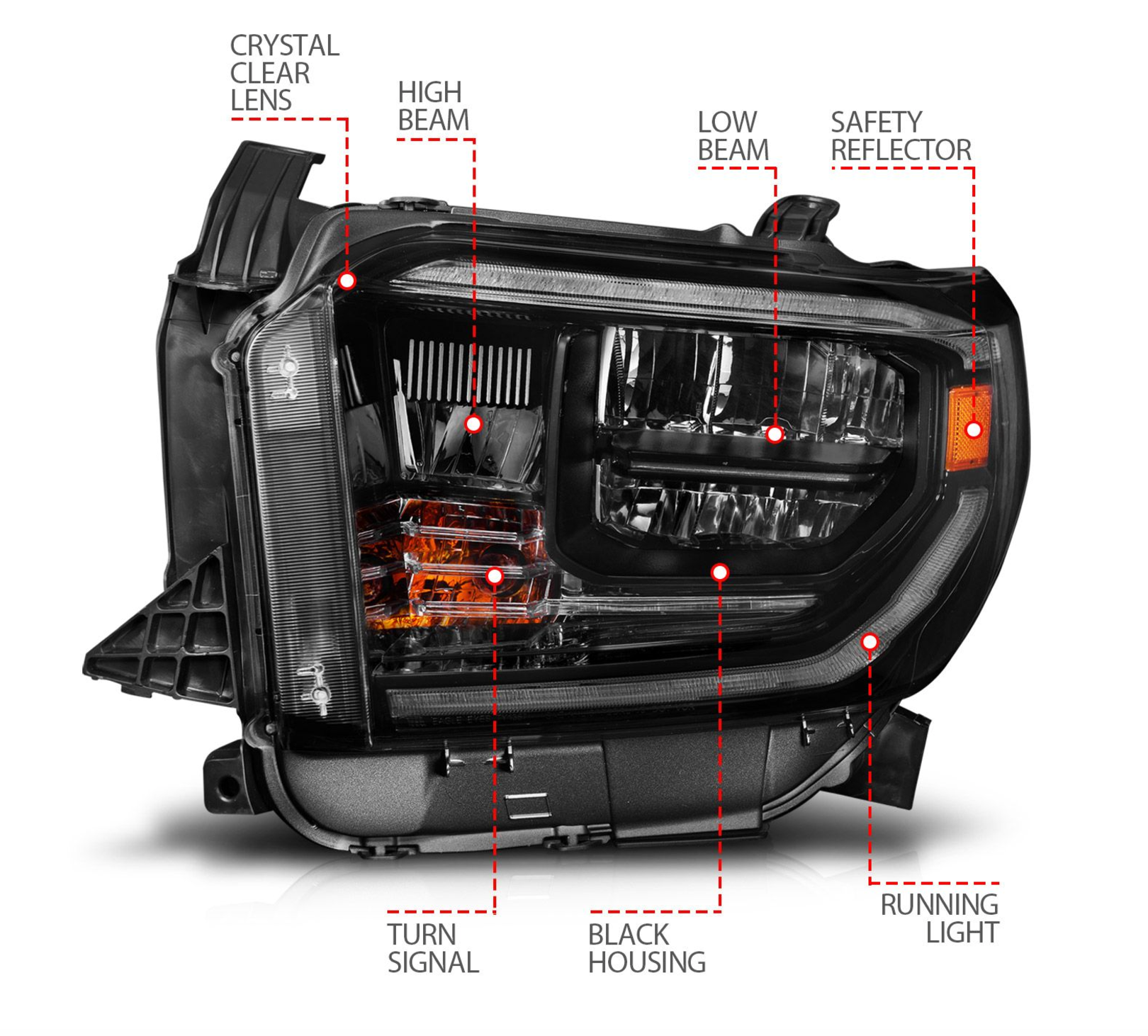 CRYSTAL CLEAR LENS

HIGH BEAM

LOW BEAM

SAFETY REFLECTOR

TURN SIGNAL

BLACK HOUSING

RUNNING LIGHT