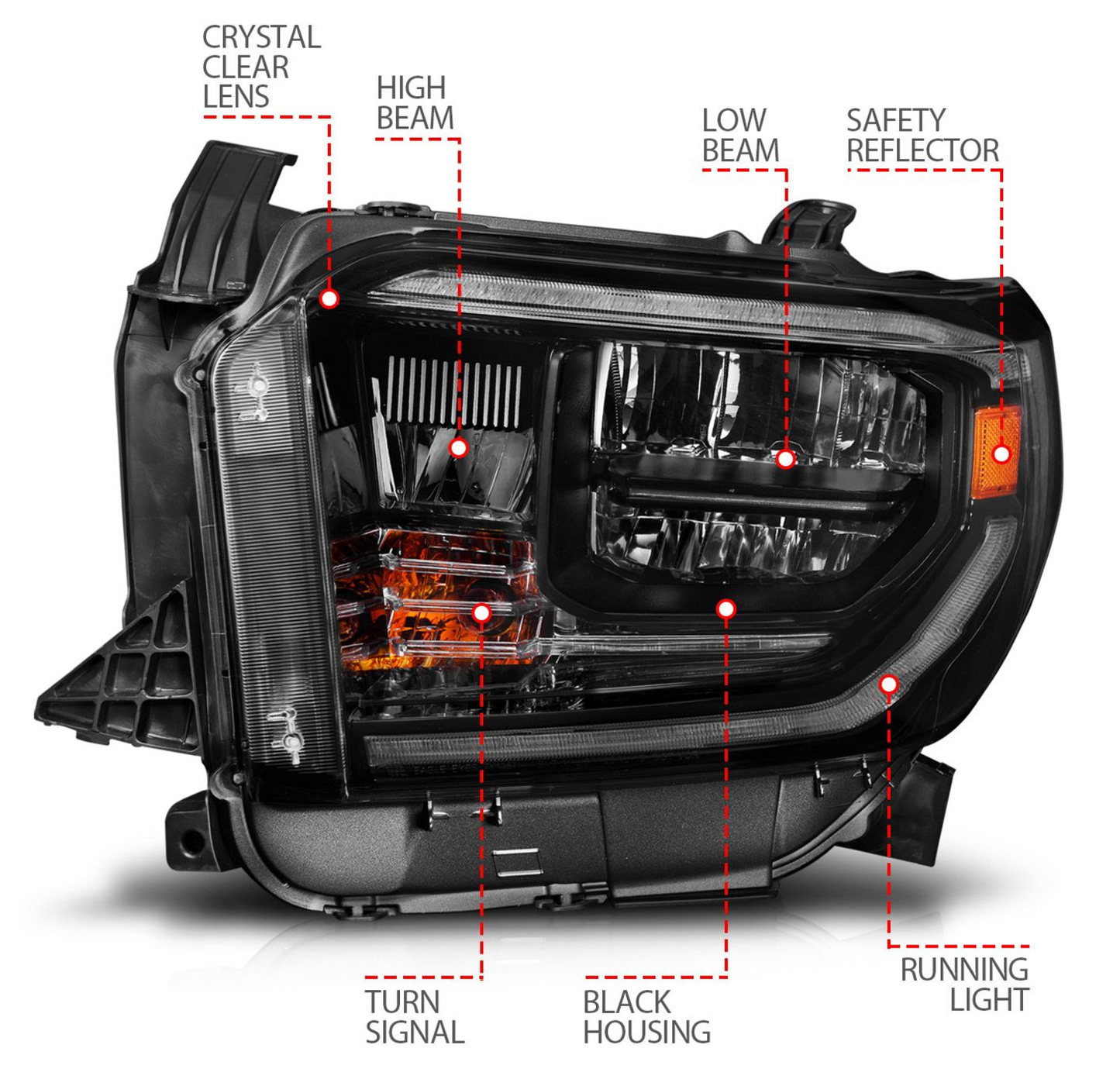 CRYSTAL CLEAR LENS

HIGH BEAM

LOW BEAM

SAFETY REFLECTOR

TURN SIGNAL

BLACK HOUSING

RUNNING LIGHT