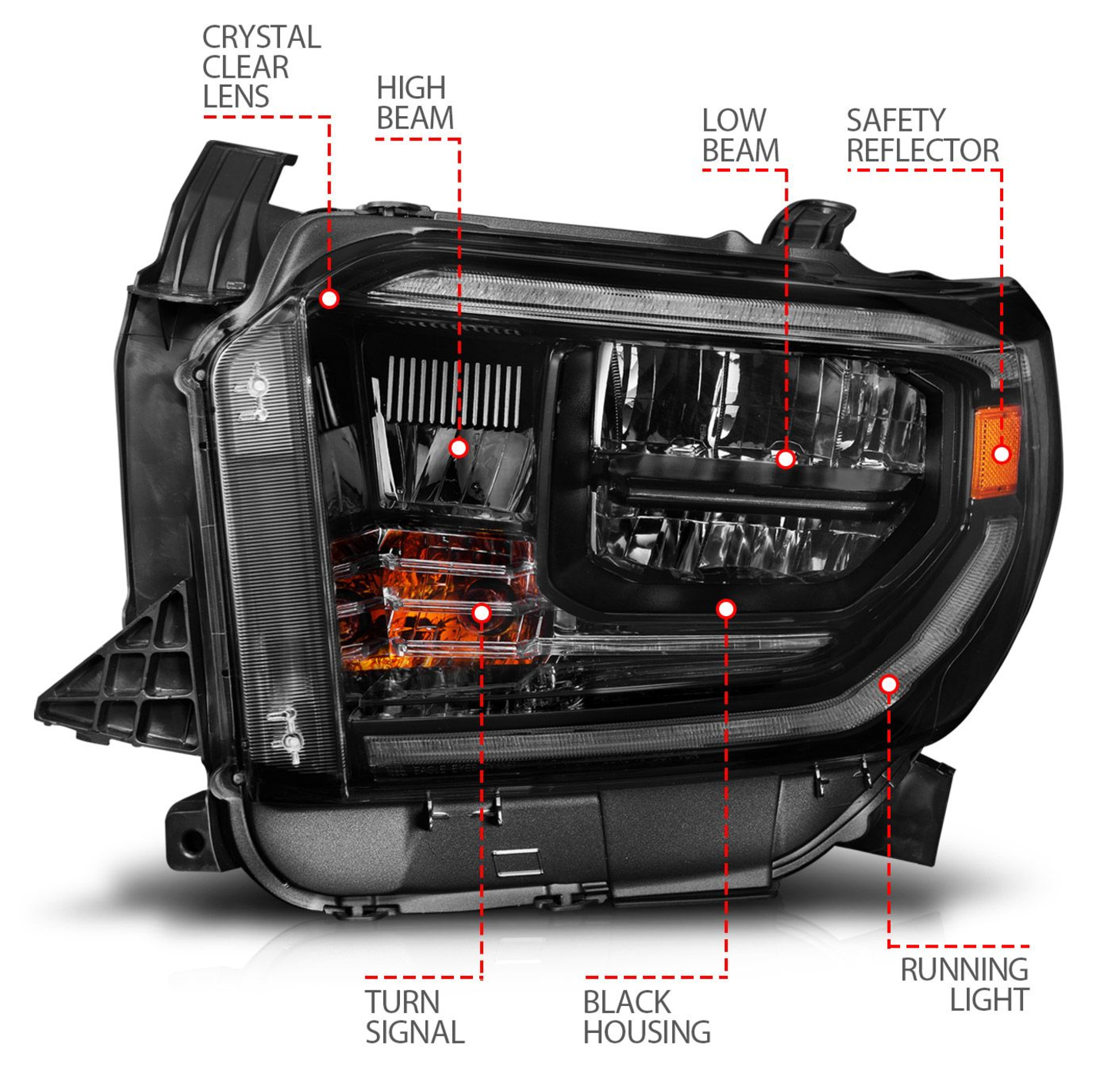 CRYSTAL CLEAR LENS

HIGH BEAM

LOW BEAM

SAFETY REFLECTOR

TURN SIGNAL

BLACK HOUSING

RUNNING LIGHT