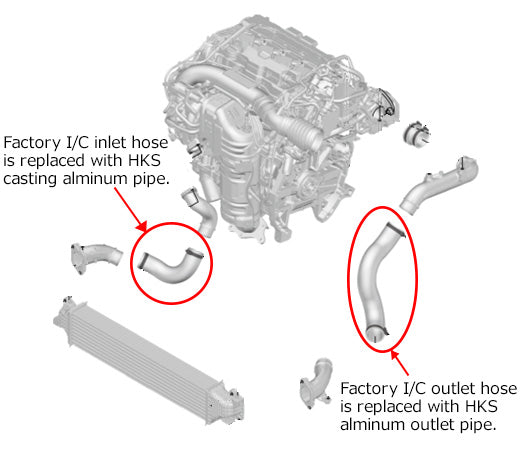 Factory I/C inlet hose is replaced with HKS casting alminum pipe.

Factory I/C outlet hose is replaced with HKS alminum outlet pipe.