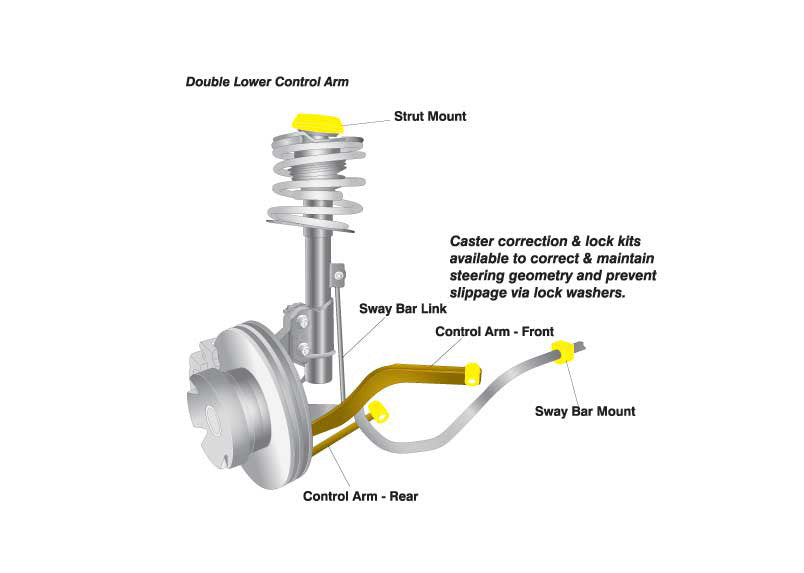 Double Lower Control Arm

Strut Mount

Caster correction & lock kits available to correct & maintain steering geometry and prevent slippage via lock washers.

Sway Bar Link

Control Arm - Front

Sway Bar Mount

Control Arm - Rear