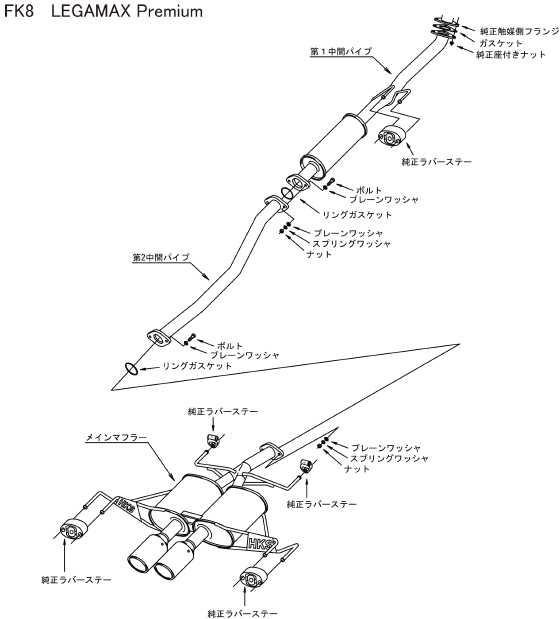 FK8 LEGAMAX Premium

純正触媒側フランジ
ガスケット
純正座付きナット

第１中間パイプ

純正ラバーステー

ボルト
プレーンワッシャ

リングガスケット

プレーンワッシャ
スプリングワッシャ
ナット

第2中間パイプ

ボルト
プレーンワッシャ
リングガスケット

純正ラバーステー

メインマフラー

プレーンワッシャ
スプリングワッシャ
ナット

純正ラバーステー

HKS

HKS

純正ラバーステー

純正ラバーステー