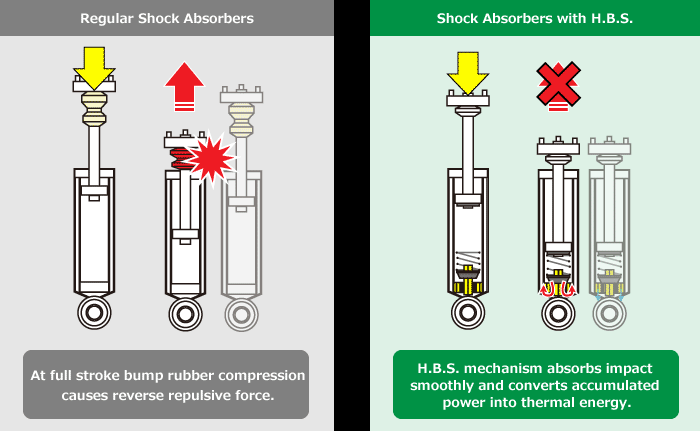 Regular Shock Absorbers

At full stroke bump rubber compression causes reverse repulsive force.

Shock Absorbers with H.B.S.

H.B.S. mechanism absorbs impact smoothly and converts accumulated power into thermal energy.